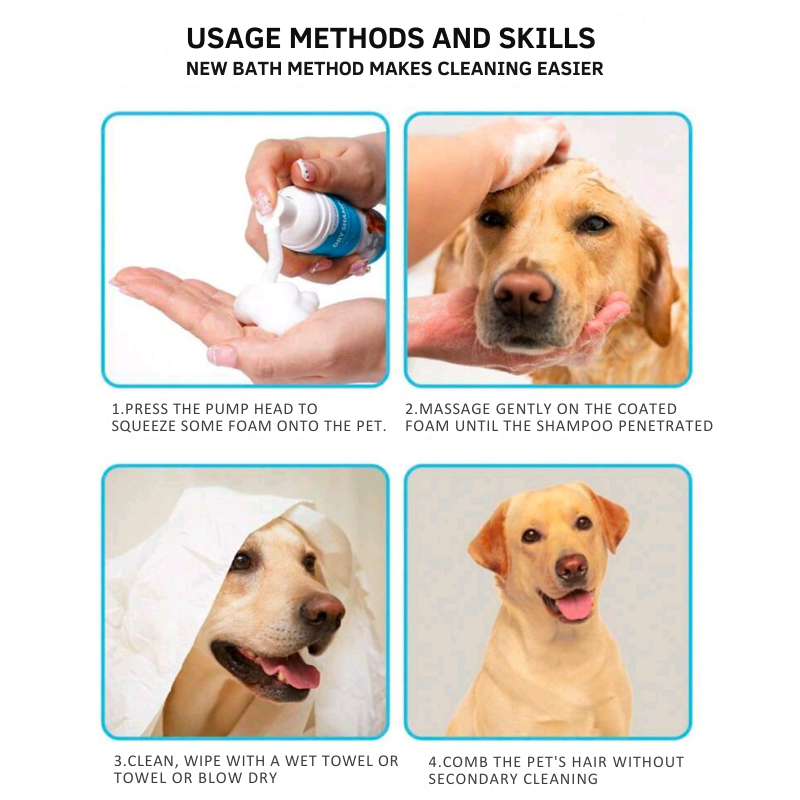 USAGE METHODS AND SKILLS
NEW BATH METHOD MAKES CLEANING EASIER

DRY SHAMPOO

1.PRESS THE PUMP HEAD TO SQUEEZE SOME FOAM ONTO THE PET.

2.MASSAGE GENTLY ON THE COATED FOAM UNTIL THE SHAMPOO PENETRATED

3.CLEAN, WIPE WITH A WET TOWEL OR TOWEL OR BLOW DRY

4.COMB THE PET'S HAIR WITHOUT SECONDARY CLEANING